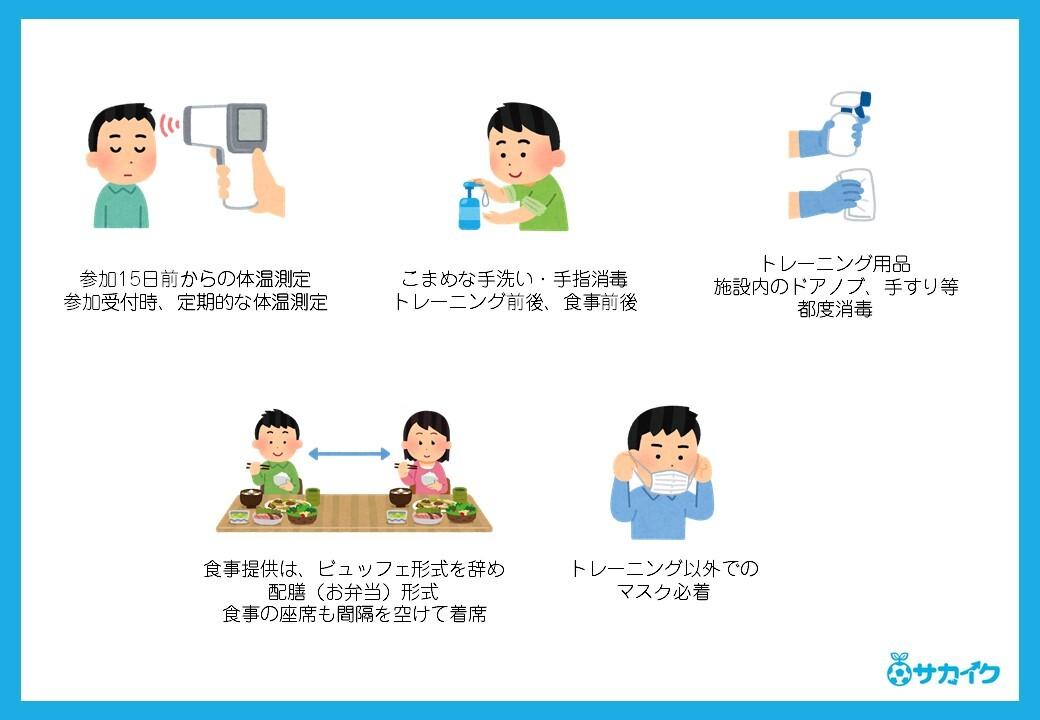 参加15日前からの体温測定
参加受付時、定期的な体温測定

こまめな手洗い・手指消毒
トレーニング前後、食事前後

トレーニング用品
施設内のドアノブ、手すり等
都度消毒

食事提供は、ビュッフェ形式を辞め
配膳（お弁当）形式
食事の座席も間隔を空けて着席

トレーニング以外での
マスク必着

サカイク